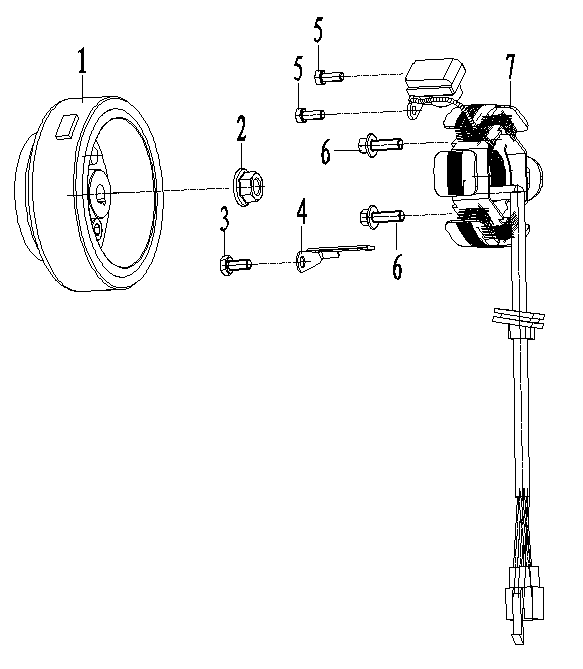 1
5
5
7
2
6
3
4
6